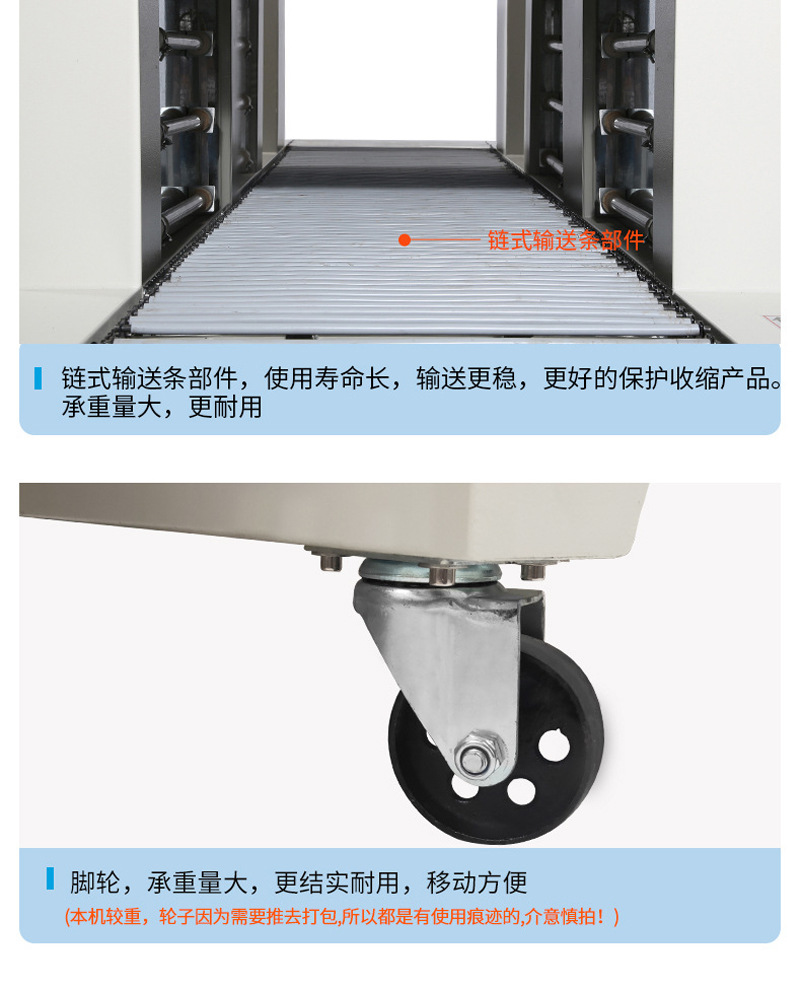 链式输送条部件

链式输送条部件，使用寿命长，输送更稳，更好的保护收缩产品。承重量大，更耐用

脚轮，承重量大，更结实耐用，移动方便
(本机较重，轮子因为需要推去打包,所以都是有使用痕迹的,介意慎拍！)